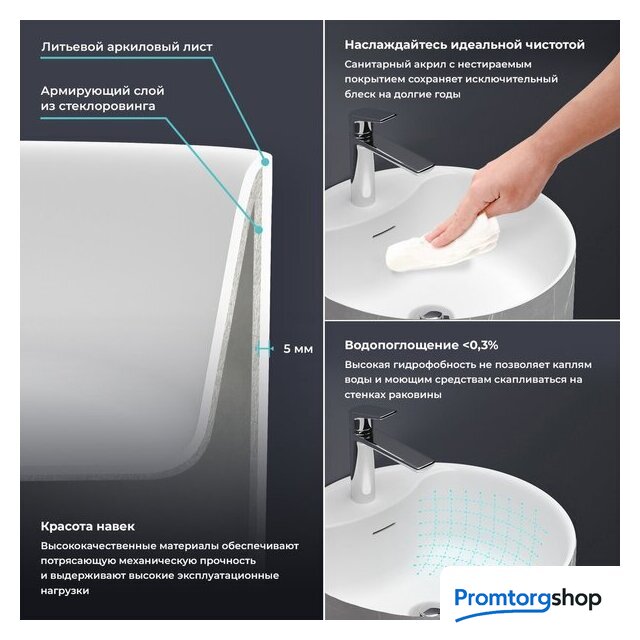 Литьевой аркиловый лист

Армирующий слой из стеклоровинга

5 мм

Красота навек

Высококачественные материалы обеспечивают потрясающую механическую прочность и выдерживают высокие эксплуатационные нагрузки

Наслаждайтесь идеальной чистотой

Санитарный акрил с нестираемым покрытием сохраняет исключительный блеск на долгие годы

Водопоглощение <0,3%

Высокая гидрофобность не позволяет каплям воды и моющим средствам скапливаться на стенках раковины

Promtorgshop