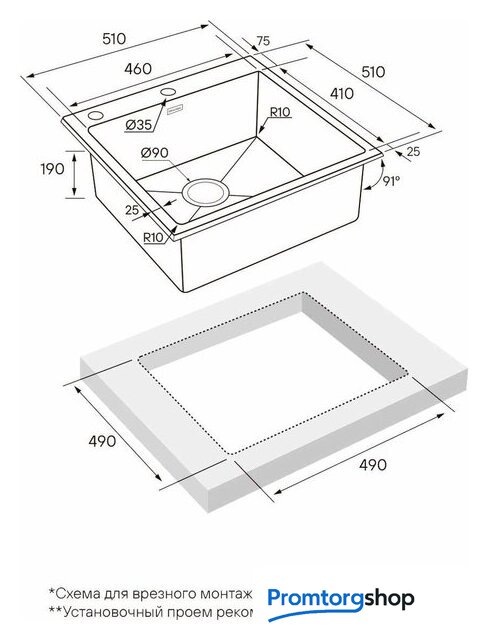 510
75
460
510
410
Ø35
R10
25
190
Ø90
91°
25
R10
490
490
*Схема для врезного монтаж
**Установочный проем реком
Promtorgshop