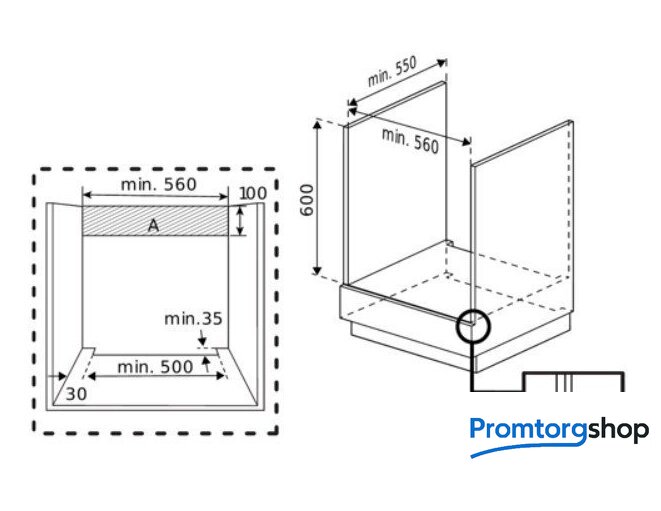 min. 560
100
A
min.35
min. 500
30

min. 550
min. 560
600

Promtorgshop