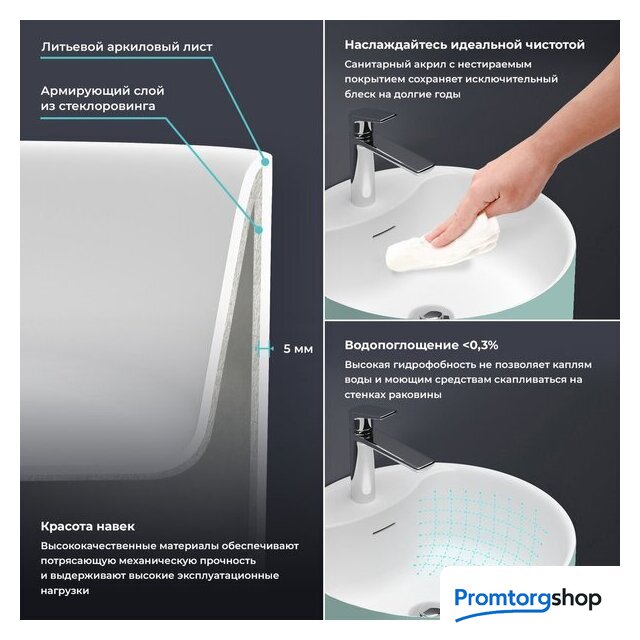 Литьевой аркиловый лист

Армирующий слой из стеклоровинга

5 мм

Красота навек

Высококачественные материалы обеспечивают потрясающую механическую прочность и выдерживают высокие эксплуатационные нагрузки

Наслаждайтесь идеальной чистотой

Санитарный акрил с нестираемым покрытием сохраняет исключительный блеск на долгие годы

Водопоглощение <0,3%

Высокая гидрофобность не позволяет каплям воды и моющим средствам скапливаться на стенках раковины

Promtorgshop