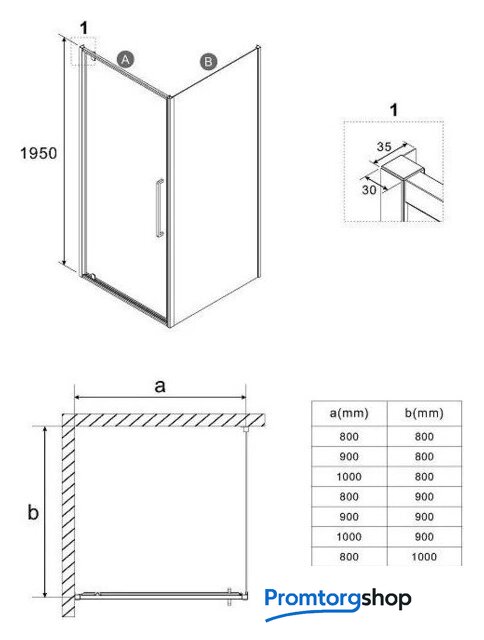 1

A

B

1950

1

35

30

a

b

| a(mm) | b(mm) |
|---|---|
| 800 | 800 |
| 900 | 800 |
| 1000 | 800 |
| 800 | 900 |
| 900 | 900 |
| 1000 | 900 |
| 800 | 1000 |

Promtorgshop