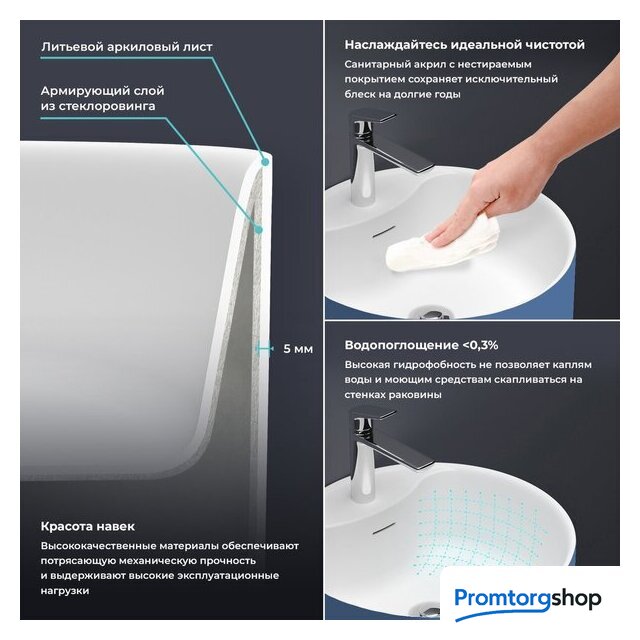 Литьевой аркиловый лист

Армирующий слой из стеклоровинга

5 мм

Красота навек

Высококачественные материалы обеспечивают потрясающую механическую прочность и выдерживают высокие эксплуатационные нагрузки

Наслаждайтесь идеальной чистотой

Санитарный акрил с нестираемым покрытием сохраняет исключительный блеск на долгие годы

Водопоглощение <0,3%

Высокая гидрофобность не позволяет каплям воды и моющим средствам скапливаться на стенках раковины

Promtorgshop