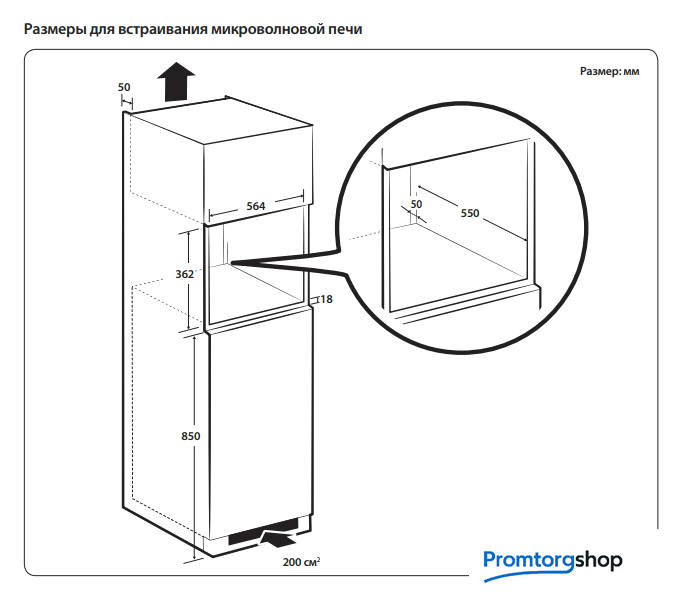 Размеры для встраивания микроволновой печи

Размер: мм

50

564

362

18

850

200 см$^2$

50

550

Promtorgshop