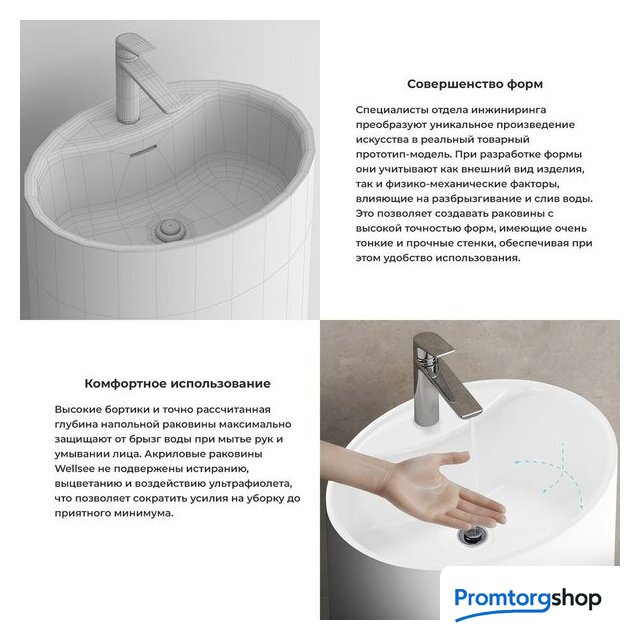 Совершенство форм

Специалисты отдела инжиниринга преобразуют уникальное произведение искусства в реальный товарный прототип-модель. При разработке формы они учитывают как внешний вид изделия, так и физико-механические факторы, влияющие на разбрызгивание и слив воды. Это позволяет создавать раковины с высокой точностью форм, имеющие очень тонкие и прочные стенки, обеспечивая при этом удобство использования.

Комфортное использование

Высокие бортики и точно рассчитанная глубина напольной раковины максимально защищают от брызг воды при мытье рук и умывании лица. Акриловые раковины Wellsee не подвержены истиранию, выцветанию и воздействию ультрафиолета, что позволяет сократить усилия на уборку до приятного минимума.

Promtorgshop