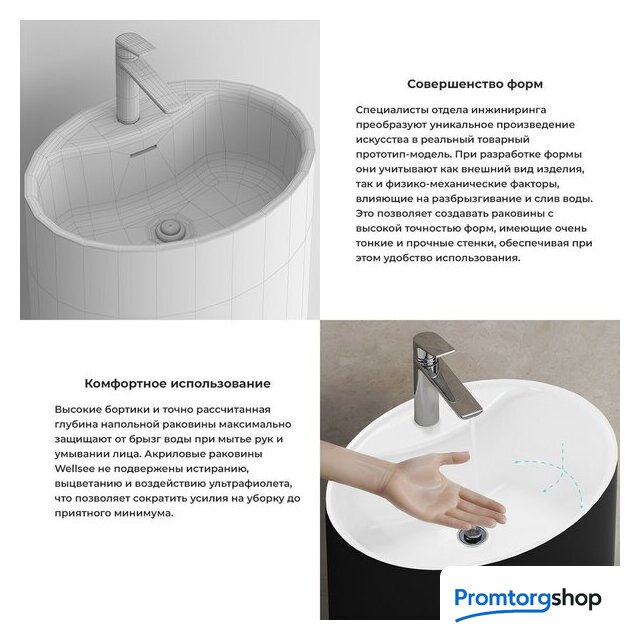 Совершенство форм

Специалисты отдела инжиниринга преобразуют уникальное произведение искусства в реальный товарный прототип-модель. При разработке формы они учитывают как внешний вид изделия, так и физико-механические факторы, влияющие на разбрызгивание и слив воды. Это позволяет создавать раковины с высокой точностью форм, имеющие очень тонкие и прочные стенки, обеспечивая при этом удобство использования.

Комфортное использование

Высокие бортики и точно рассчитанная глубина напольной раковины максимально защищают от брызг воды при мытье рук и умывании лица. Акриловые раковины Wellsee не подвержены истиранию, выцветанию и воздействию ультрафиолета, что позволяет сократить усилия на уборку до приятного минимума.

Promtorgshop