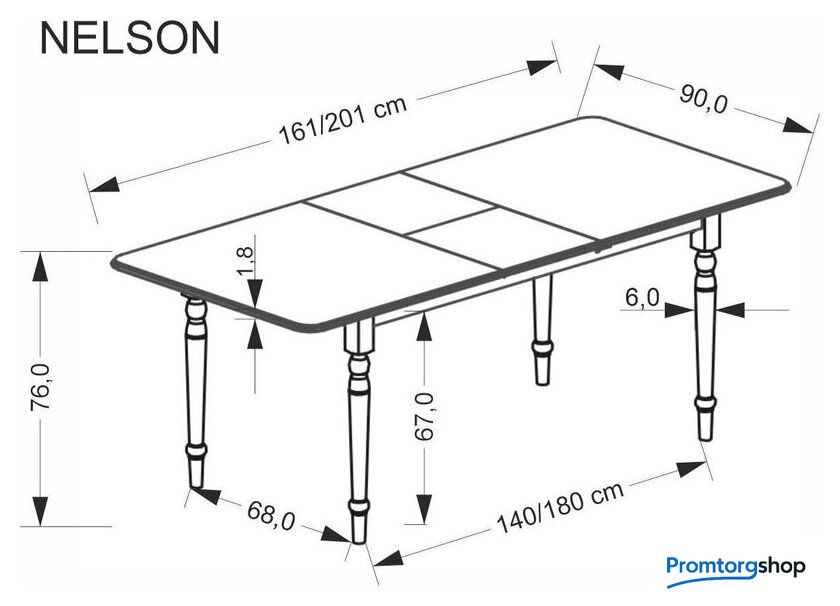 NELSON

161/201 cm

90,0

1,8

6,0

76,0

67,0

68,0

140/180 cm

Promtorgshop