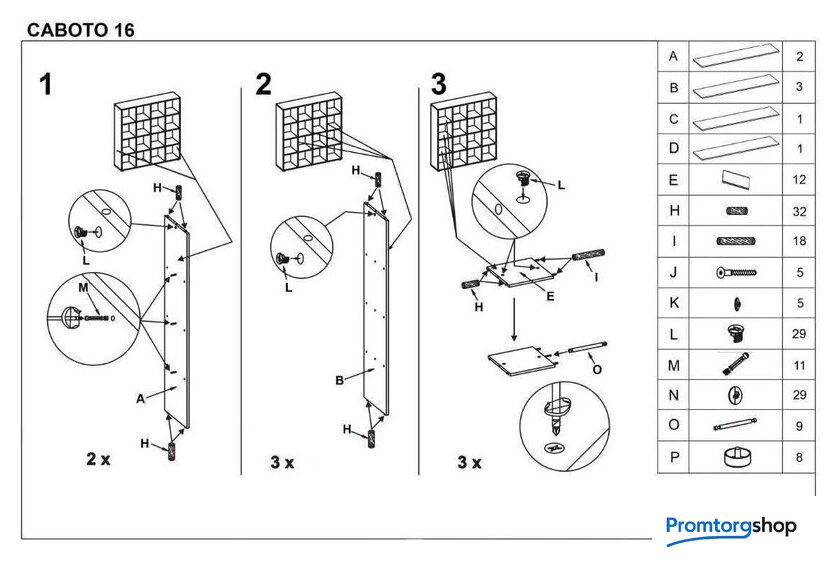 CABOTO 16

1

H

L

M

A

H

2 x

2

H

L

B

H

3 x

3

L

I

H

E

O

3 x

| A | | 2 |
|---|---|---|
| B | | 3 |
| C | | 1 |
| D | | 1 |
| E | | 12 |
| H | | 32 |
| I | | 18 |
| J | | 5 |
| K | | 5 |
| L | | 29 |
| M | | 11 |
| N | | 29 |
| O | | 9 |
| P | | 8 |

Promtorgshop