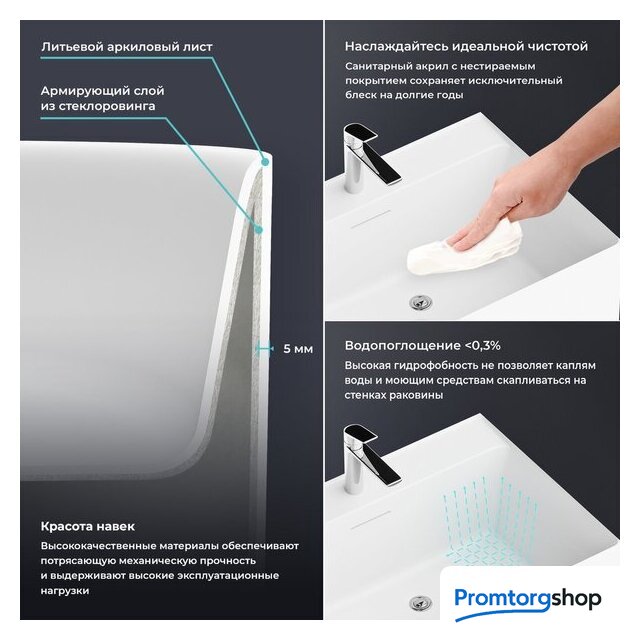 Литьевой аркиловый лист

Армирующий слой из стеклоровинга

5 мм

Красота навек

Высококачественные материалы обеспечивают потрясающую механическую прочность и выдерживают высокие эксплуатационные нагрузки

Наслаждайтесь идеальной чистотой

Санитарный акрил с нестираемым покрытием сохраняет исключительный блеск на долгие годы

Водопоглощение <0,3%

Высокая гидрофобность не позволяет каплям воды и моющим средствам скапливаться на стенках раковины

Promtorgshop