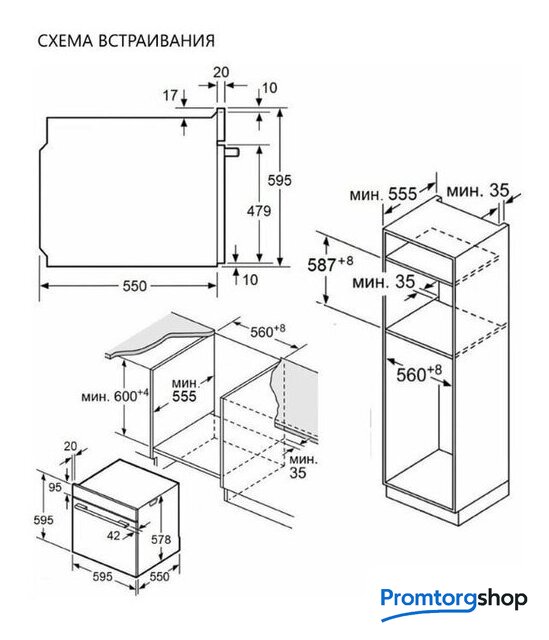 СХЕМА ВСТРАИВАНИЯ

20
17
10
595
479
10
550

мин. 555
мин. 35
$587^{+8}$
мин. 35
$560^{+8}$

$560^{+8}$
мин. $600^{+4}$
мин. 555
мин. 35

20
95
595
42
578
595
550

Promtorgshop