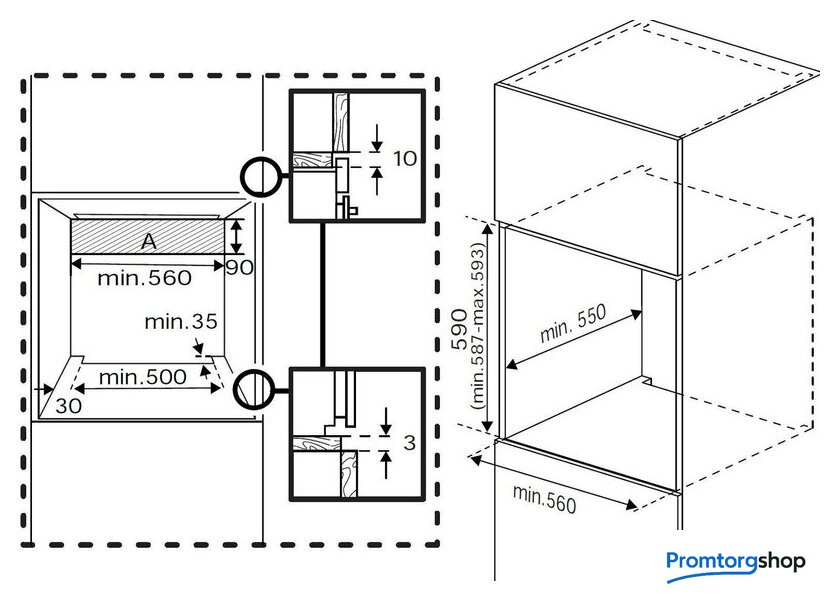 10

A

90

min.560

min.35

min.500

30

3

590
(min.587-max.593)

min. 550

min.560

Promtorgshop