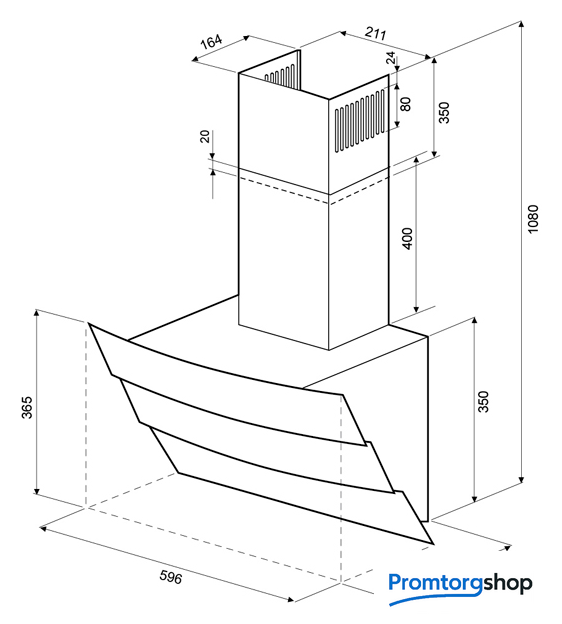 164
211
24
80
350
20
400
1080
365
350
596
Promtorgshop