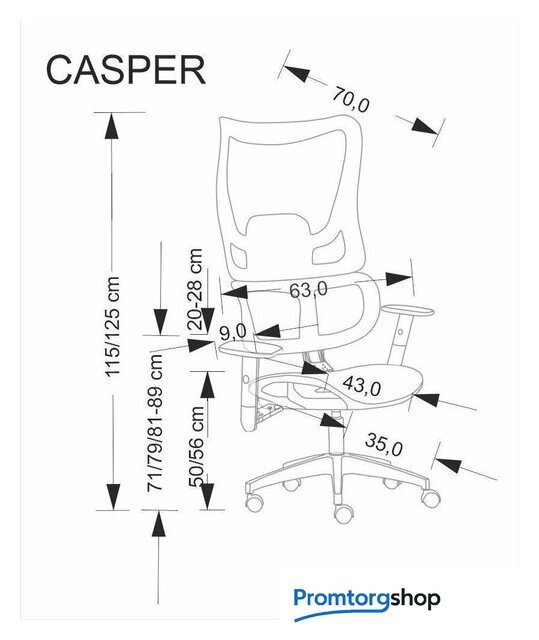 CASPER

70,0

115/125 cm

20-28 cm

63,0

9,0

71/79/81-89 cm

50/56 cm

43,0

35,0

Promtorgshop