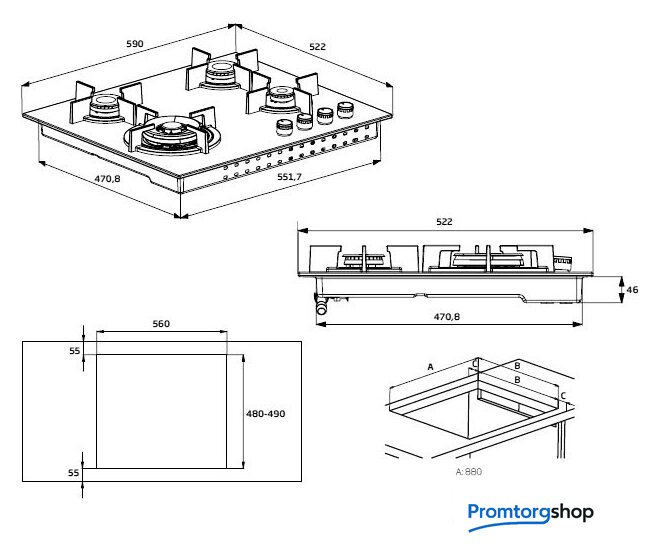 590

522

470,8

551,7

522

46

470,8

560

55

480-490

55

A

C

B

B

C

A: 880

Promtorgshop