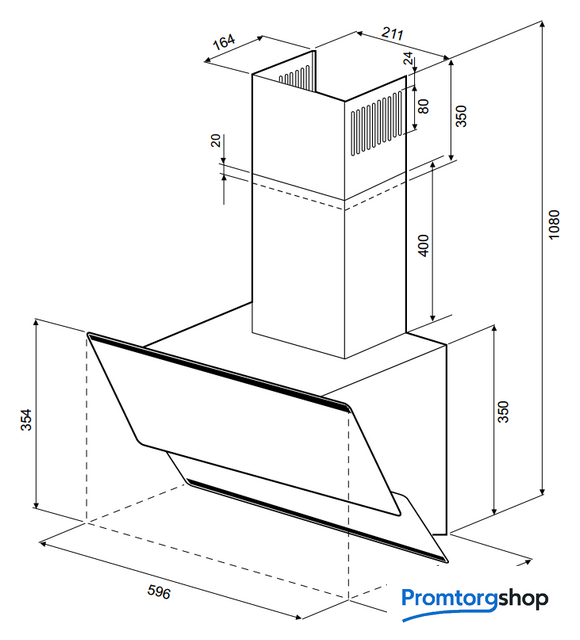 164
211
24
80
350
20
400
1080
354
350
596
Promtorgshop