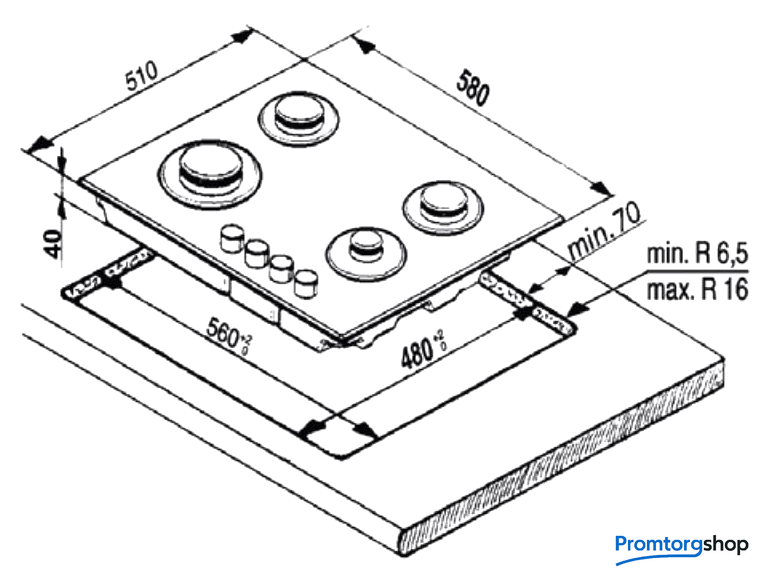 510

580

40

min. 70

min. R 6,5
max. R 16

$560^{+2}_{0}$

$480^{+2}_{0}$

Promtorgshop