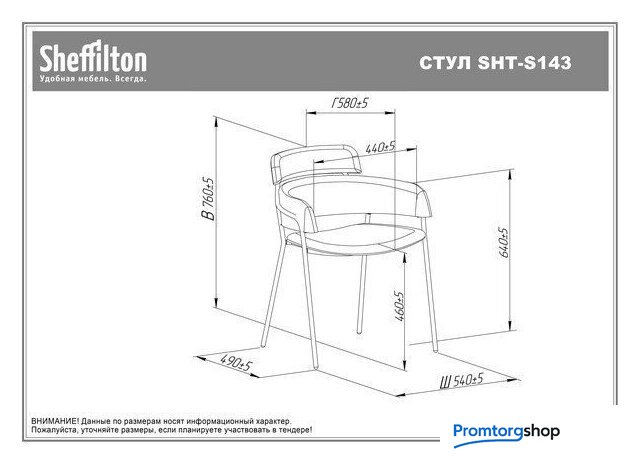 Sheffilton
Удобная мебель. Всегда.

СТУЛ SHT-S143

Г580±5

440±5

В 760±5

640±5

460±5

490±5

Ш 540±5

ВНИМАНИЕ! Данные по размерам носят информационный характер.
Пожалуйста, уточняйте размеры, если планируете участвовать в тендере!

Promtorgshop