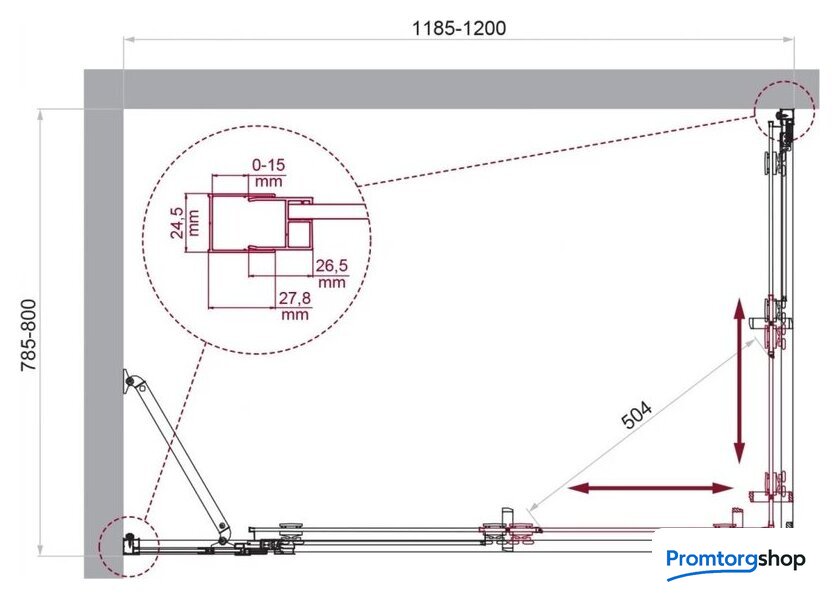 1185-1200

785-800

0-15 mm

24,5 mm

26,5 mm

27,8 mm

504

Promtorgshop