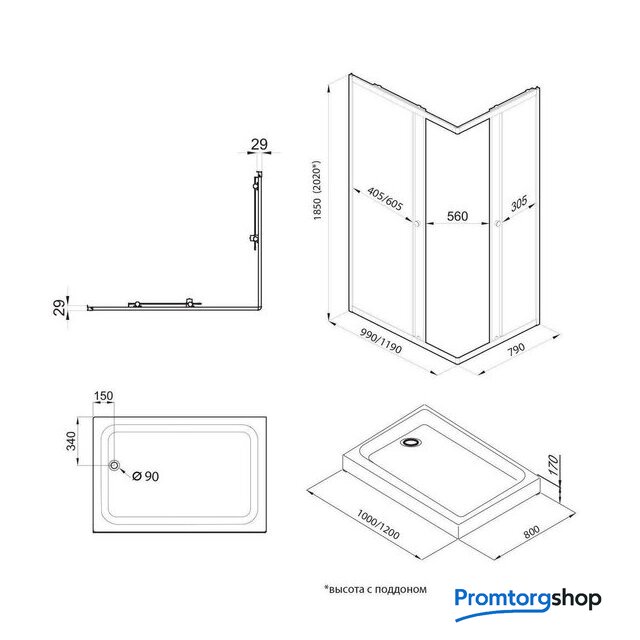 29

29

1850 (2020*)

405/605

560

305

990/1190

790

150

340

Ø 90

170

1000/1200

800

*высота с поддоном

Promtorgshop