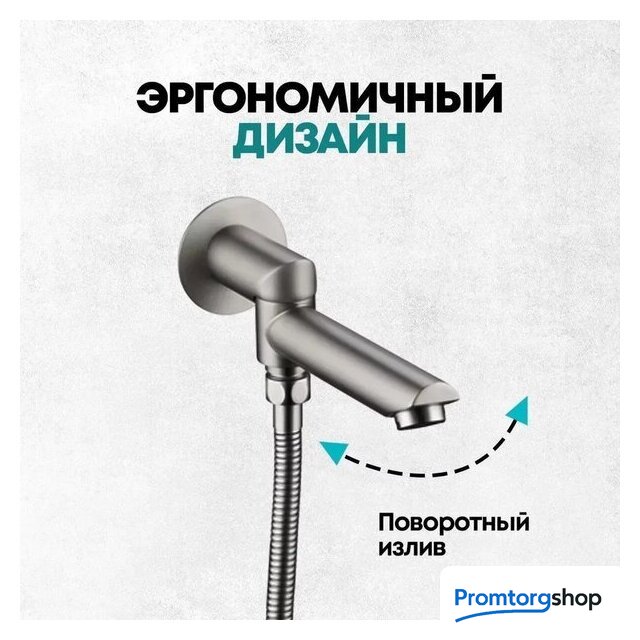 ЭРГОНОМИЧНЫЙ
ДИЗАЙН

Поворотный излив

Promtorgshop