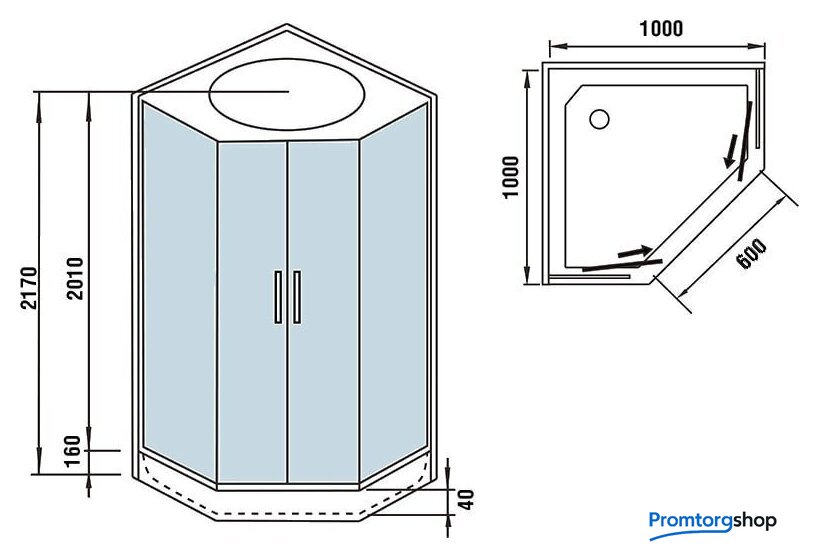 2170
2010
160
40
1000
1000
600
Promtorgshop