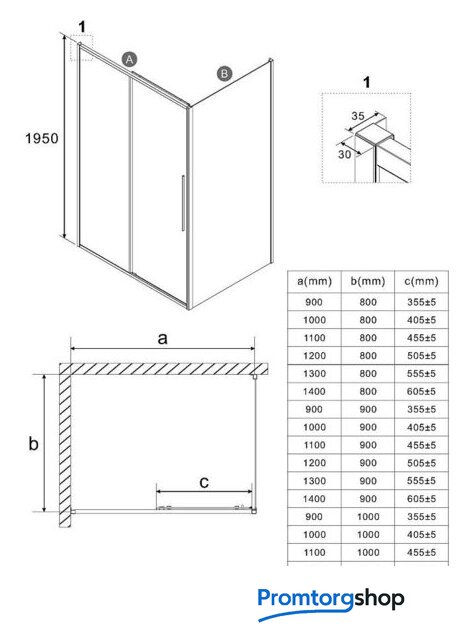 1

A

B

1950

1

35

30

a

b

c

| a(mm) | b(mm) | c(mm) |
|---|---|---|
| 900 | 800 | 355±5 |
| 1000 | 800 | 405±5 |
| 1100 | 800 | 455±5 |
| 1200 | 800 | 505±5 |
| 1300 | 800 | 555±5 |
| 1400 | 800 | 605±5 |
| 900 | 900 | 355±5 |
| 1000 | 900 | 405±5 |
| 1100 | 900 | 455±5 |
| 1200 | 900 | 505±5 |
| 1300 | 900 | 555±5 |
| 1400 | 900 | 605±5 |
| 900 | 1000 | 355±5 |
| 1000 | 1000 | 405±5 |
| 1100 | 1000 | 455±5 |

Promtorgshop