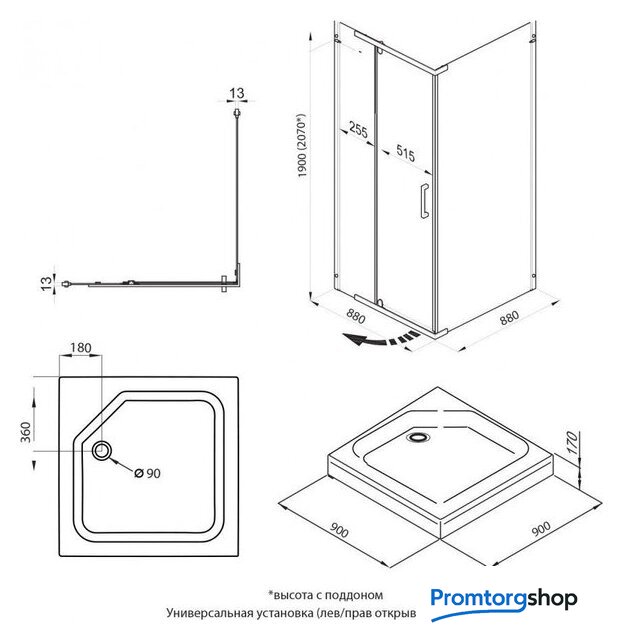 13

13

1900 (2070*)

255

515

880

880

180

360

Ø 90

170

900

900

*высота с поддоном
Универсальная установка (лев/прав открыв

Promtorgshop