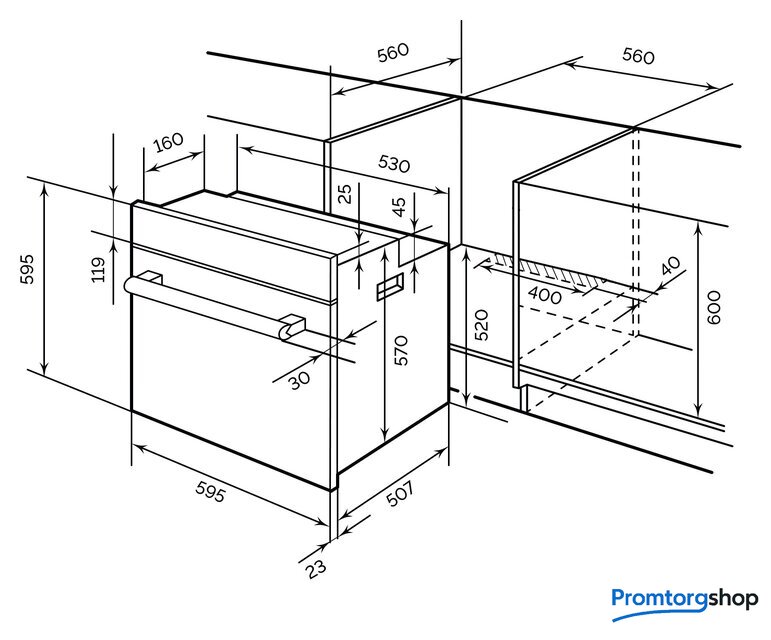 560
560
160
530
25
45
595
119
40
400
600
520
570
30
595
507
23
Promtorgshop