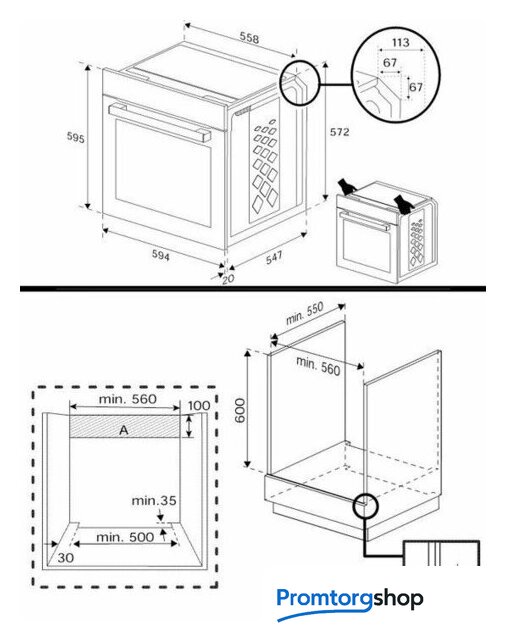 558

113

67

67

595

572

594

547

20

min. 550

min. 560

600

min. 560

100

A

min.35

min. 500

30

Promtorgshop