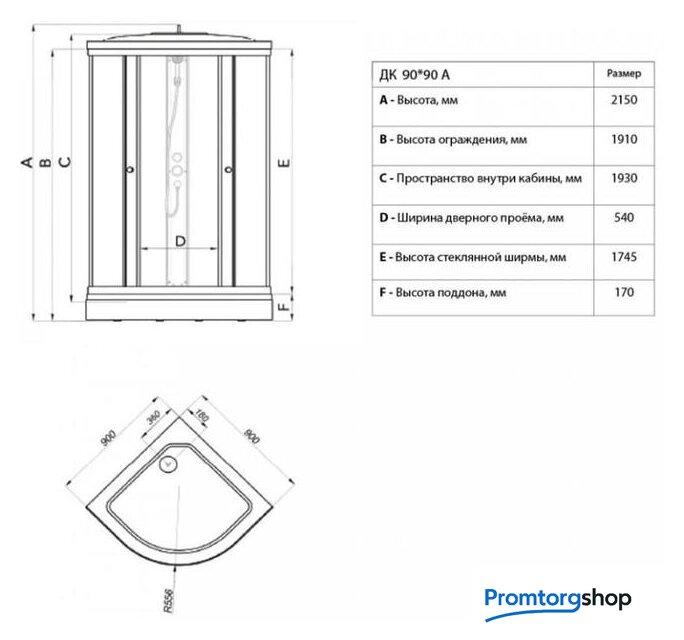 A B C D E F

| ДК 90*90 А | Размер |
|---|---|
| **A** - Высота, мм | 2150 |
| **B** - Высота ограждения, мм | 1910 |
| **C** - Пространство внутри кабины, мм | 1930 |
| **D** - Ширина дверного проёма, мм | 540 |
| **E** - Высота стеклянной ширмы, мм | 1745 |
| **F** - Высота поддона, мм | 170 |

900 360 180 900 R556

Promtorgshop