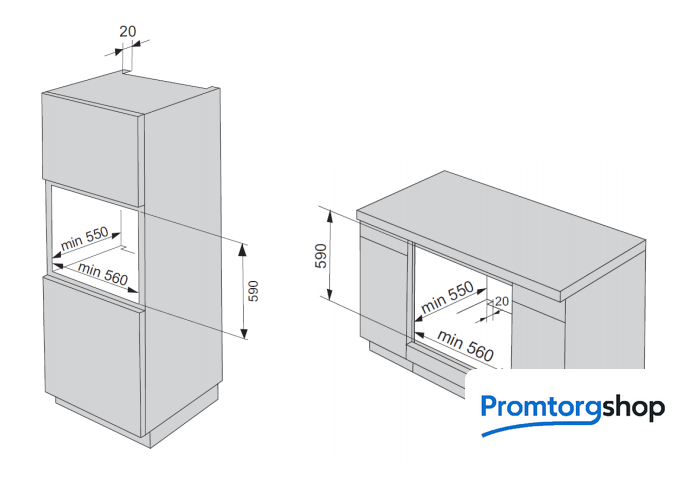 20

min 550

min 560

590

590

min 550

20

min 560

Promtorgshop