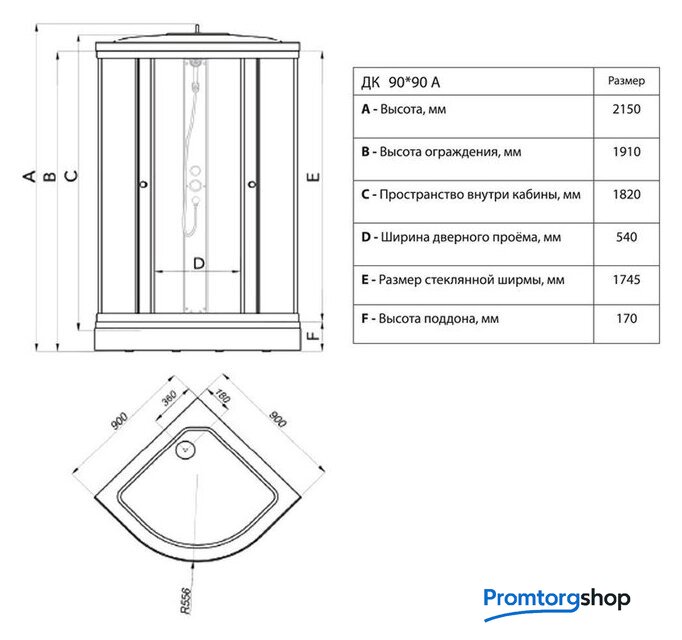 A B C D E F

| ДК 90*90 А | Размер |
|---|---|
| **A** - Высота, мм | 2150 |
| **B** - Высота ограждения, мм | 1910 |
| **C** - Пространство внутри кабины, мм | 1820 |
| **D** - Ширина дверного проёма, мм | 540 |
| **E** - Размер стеклянной ширмы, мм | 1745 |
| **F** - Высота поддона, мм | 170 |

900 360 180 900

R556

Promtorgshop