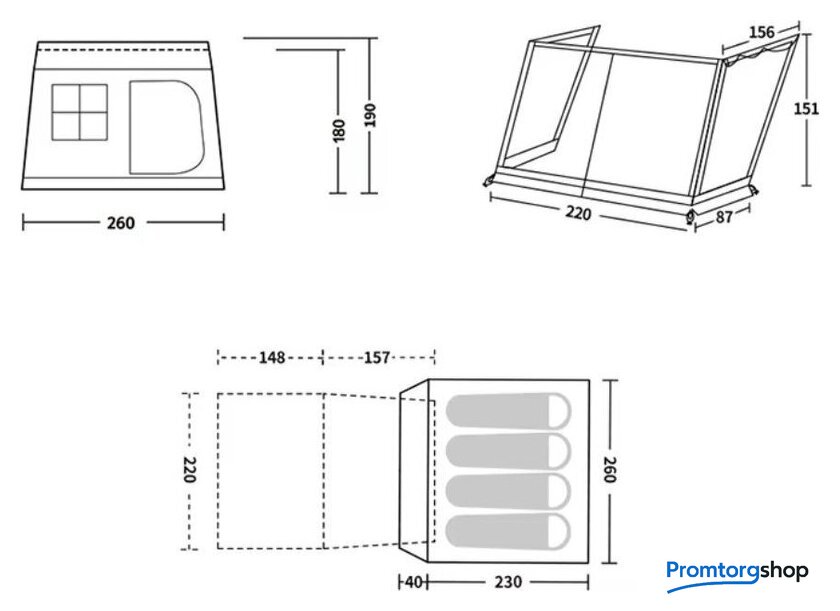 260

180

190

156

151

220

87

148

157

220

260

40

230

Promtorgshop