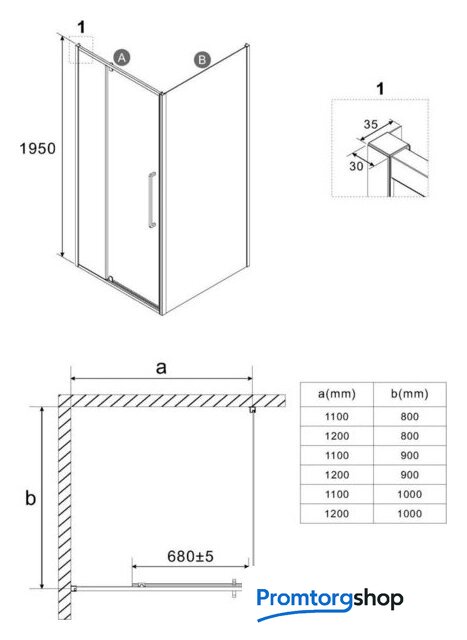 1
A
B
1950

1
35
30

a
b
680±5

| a(mm) | b(mm) |
|---|---|
| 1100 | 800 |
| 1200 | 800 |
| 1100 | 900 |
| 1200 | 900 |
| 1100 | 1000 |
| 1200 | 1000 |

Promtorgshop