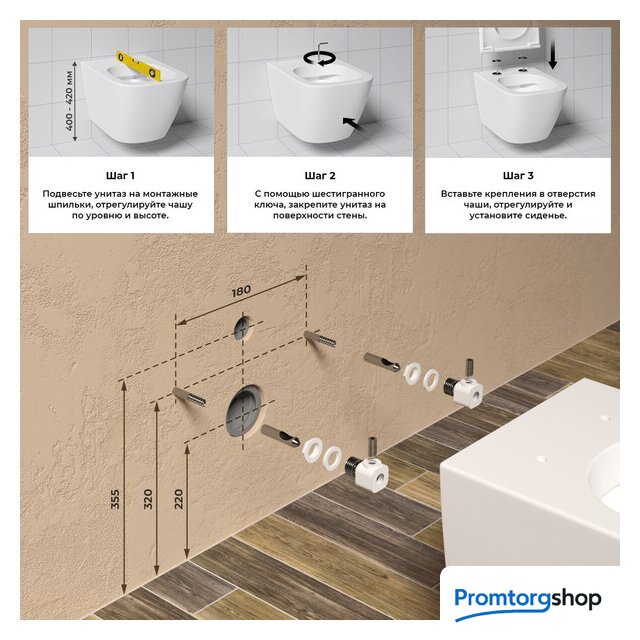 400 - 420 мм

Шаг 1

Подвесьте унитаз на монтажные шпильки, отрегулируйте чашу по уровню и высоте.

Шаг 2

С помощью шестигранного ключа, закрепите унитаз на поверхности стены.

Шаг 3

Вставьте крепления в отверстия чаши, отрегулируйте и установите сиденье.

180

355

320

220

Promtorgshop