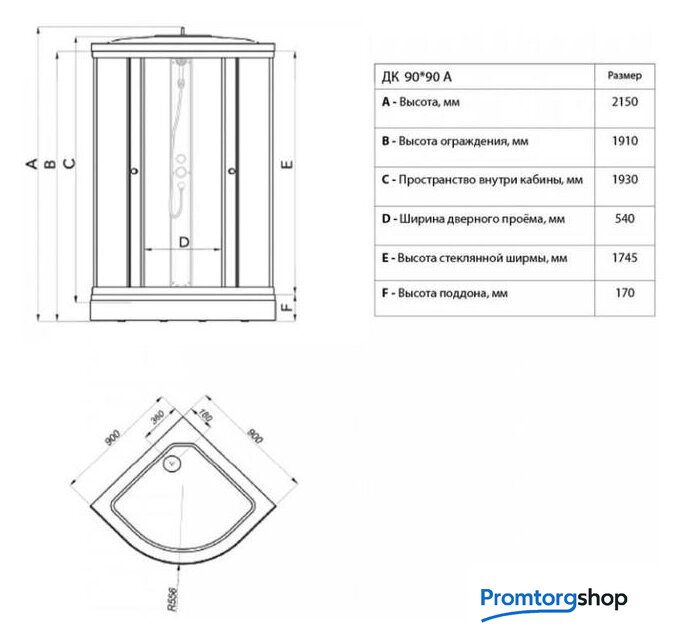 A B C D E F

| ДК 90*90 А | Размер |
|---|---|
| A - Высота, мм | 2150 |
| B - Высота ограждения, мм | 1910 |
| C - Пространство внутри кабины, мм | 1930 |
| D - Ширина дверного проёма, мм | 540 |
| E - Высота стеклянной ширмы, мм | 1745 |
| F - Высота поддона, мм | 170 |

900 380 180 900 R556

Promtorgshop