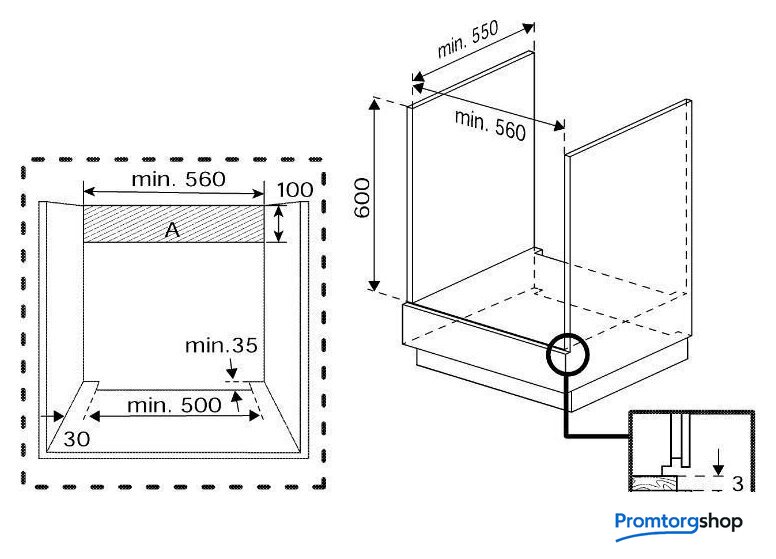 min. 560
100
A
min.35
min. 500
30
min. 550
min. 560
600
3
Promtorgshop