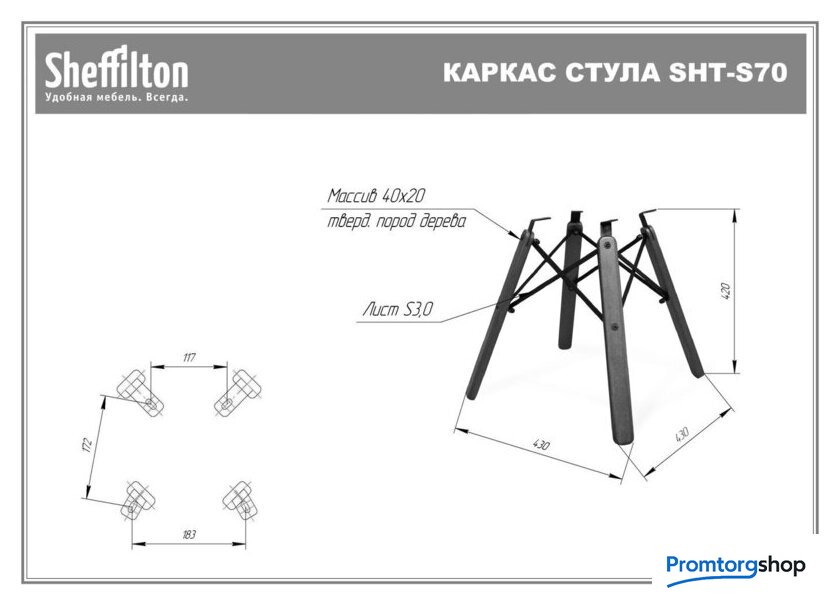 Sheffilton
Удобная мебель. Всегда.

КАРКАС СТУЛА SHT-S70

Массив 40х20
тверд. пород дерева

Лист S3,0

420

430

430

117

172

183

Promtorgshop