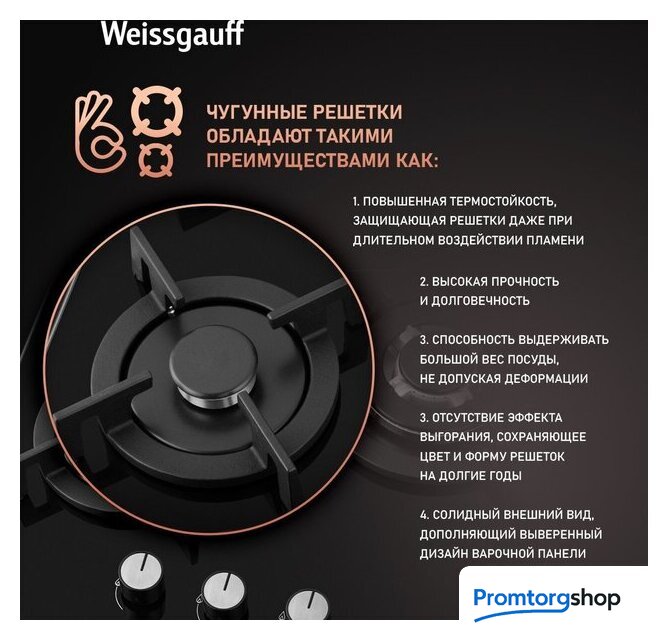 Weissgauff

ЧУГУННЫЕ РЕШЕТКИ ОБЛАДАЮТ ТАКИМИ ПРЕИМУЩЕСТВАМИ КАК:

1. ПОВЫШЕННАЯ ТЕРМОСТОЙКОСТЬ, ЗАЩИЩАЮЩАЯ РЕШЕТКИ ДАЖЕ ПРИ ДЛИТЕЛЬНОМ ВОЗДЕЙСТВИИ ПЛАМЕНИ

2. ВЫСОКАЯ ПРОЧНОСТЬ И ДОЛГОВЕЧНОСТЬ

3. СПОСОБНОСТЬ ВЫДЕРЖИВАТЬ БОЛЬШОЙ ВЕС ПОСУДЫ, НЕ ДОПУСКАЯ ДЕФОРМАЦИИ

3. ОТСУТСТВИЕ ЭФФЕКТА ВЫГОРАНИЯ, СОХРАНЯЮЩЕЕ ЦВЕТ И ФОРМУ РЕШЕТОК НА ДОЛГИЕ ГОДЫ

4. СОЛИДНЫЙ ВНЕШНИЙ ВИД, ДОПОЛНЯЮЩИЙ ВЫВЕРЕННЫЙ ДИЗАЙН ВАРОЧНОЙ ПАНЕЛИ

Promtorgshop