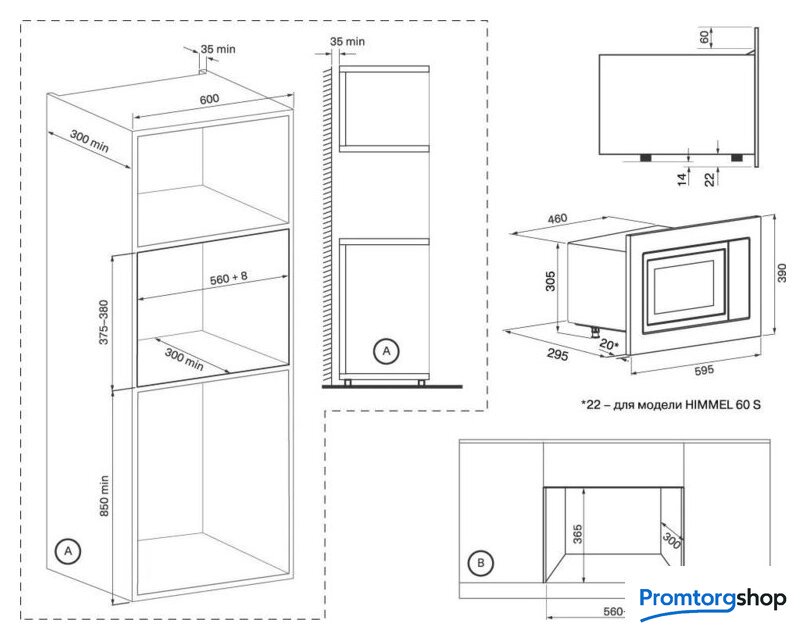 35 min
600
300 min
560 + 8
375–380
300 min
850 min
A
35 min
A
60
14
22
460
305
390
295
20*
595
*22 – для модели HIMMEL 60 S
365
300
B
560
Promtorgshop