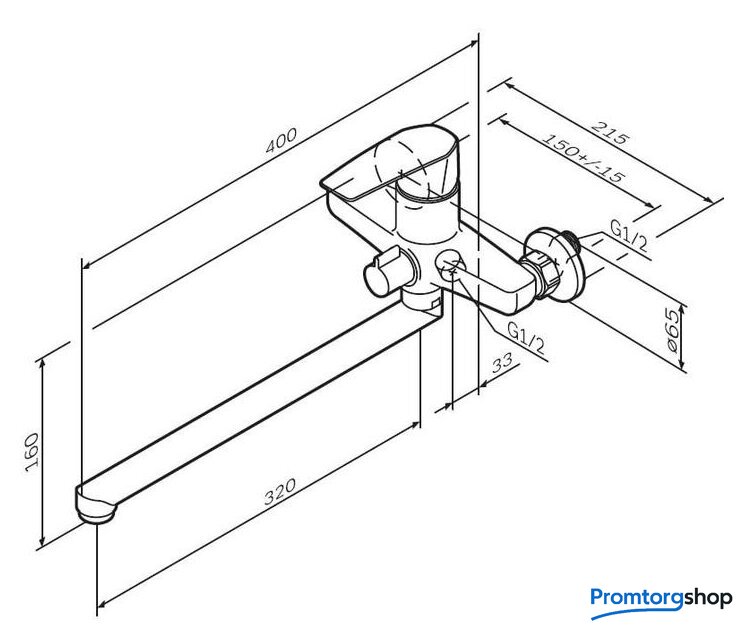 400
215
150+/-15
G1/2
G1/2
ø65
33
160
320
Promtorgshop