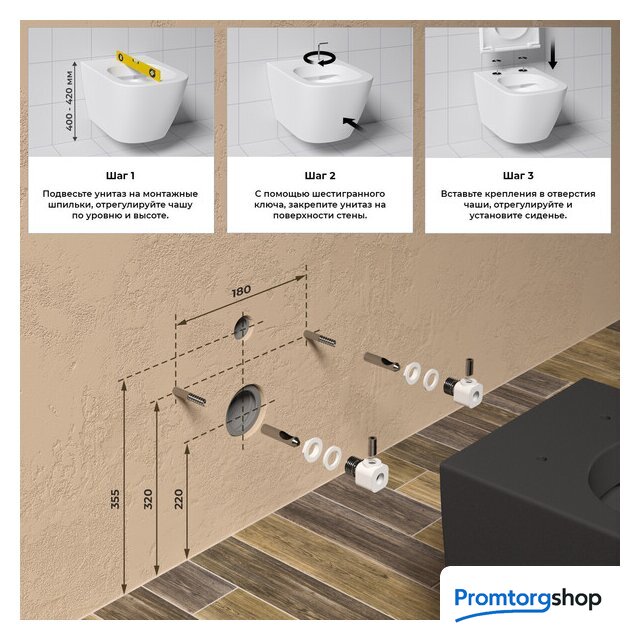 400 - 420 мм

Шаг 1

Подвесьте унитаз на монтажные шпильки, отрегулируйте чашу по уровню и высоте.

Шаг 2

С помощью шестигранного ключа, закрепите унитаз на поверхности стены.

Шаг 3

Вставьте крепления в отверстия чаши, отрегулируйте и установите сиденье.

180

355

320

220

Promtorgshop