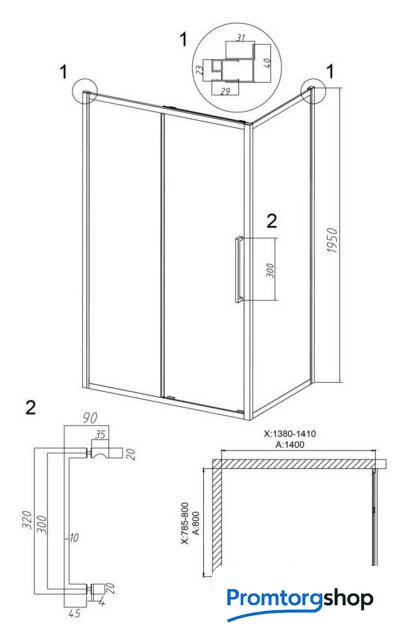 1
31
23
40
29
1
1
2
300
1950
2
90
35
20
320
300
10
20
4
45
X:1380-1410
A:1400
X:785-800
A:800
Promtorgshop