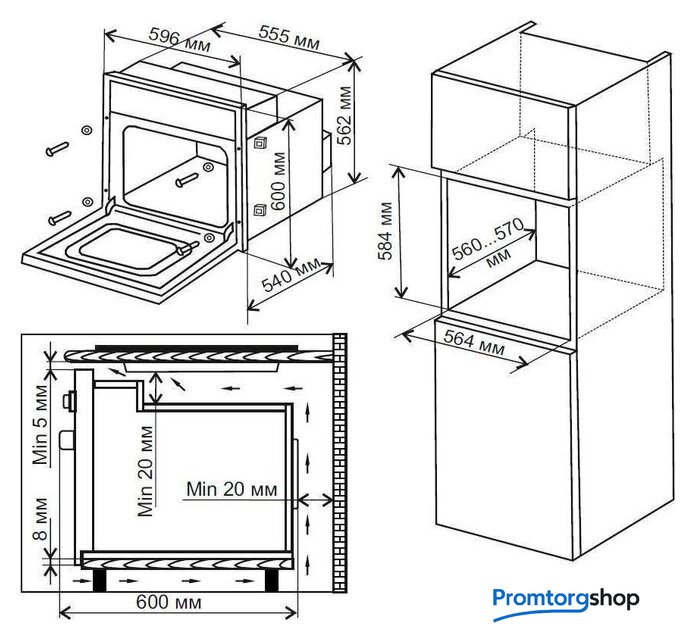 596 мм
555 мм
562 мм
600 мм
540 мм
584 мм
560...570 мм
564 мм
Min 5 мм
Min 20 мм
Min 20 мм
8 мм
600 мм
Promtorgshop