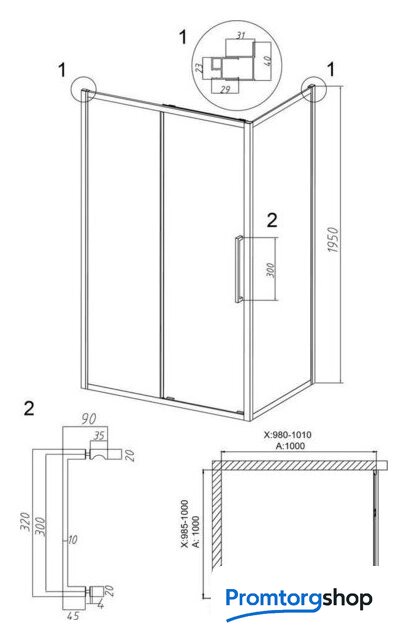 1
31
23
40
29
1
1
2
300
1950
2
90
35
20
320
300
10
20
4
45
X:980-1010
A:1000
X:985-1000
A: 1000
Promtorgshop