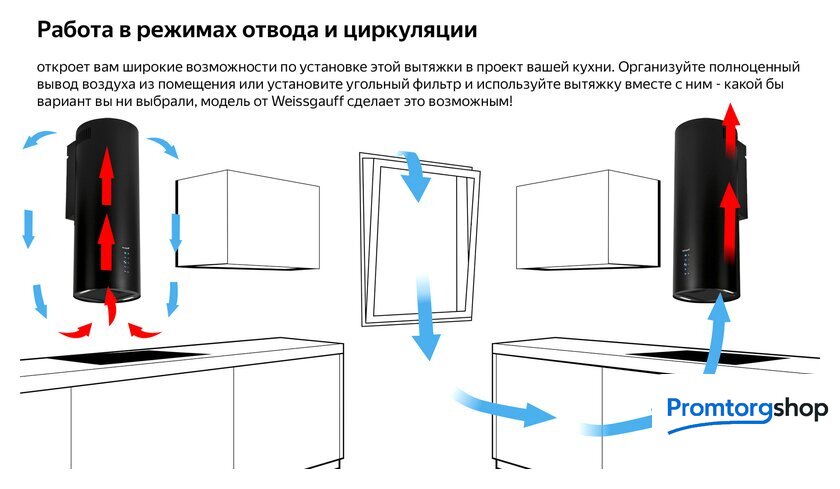 Работа в режимах отвода и циркуляции

откроет вам широкие возможности по установке этой вытяжки в проект вашей кухни. Организуйте полноценный вывод воздуха из помещения или установите угольный фильтр и используйте вытяжку вместе с ним - какой бы вариант вы ни выбрали, модель от Weissgauff сделает это возможным!

Promtorgshop