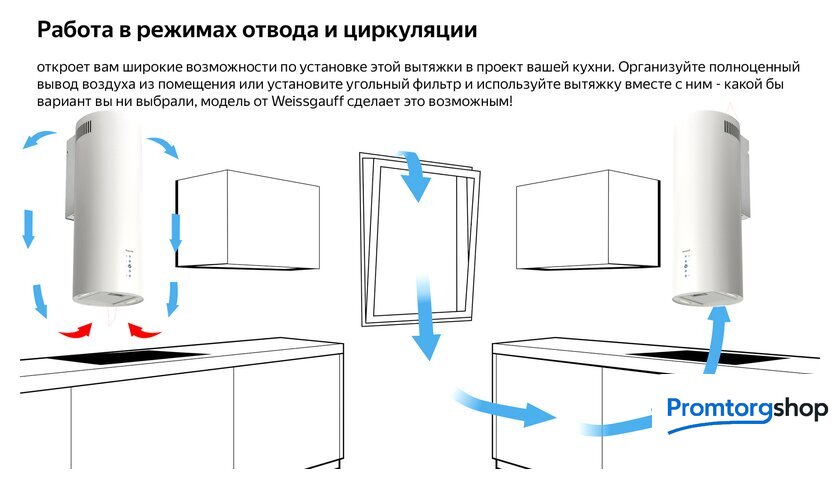 Работа в режимах отвода и циркуляции

откроет вам широкие возможности по установке этой вытяжки в проект вашей кухни. Организуйте полноценный вывод воздуха из помещения или установите угольный фильтр и используйте вытяжку вместе с ним - какой бы вариант вы ни выбрали, модель от Weissgauff сделает это возможным!

Promtorgshop