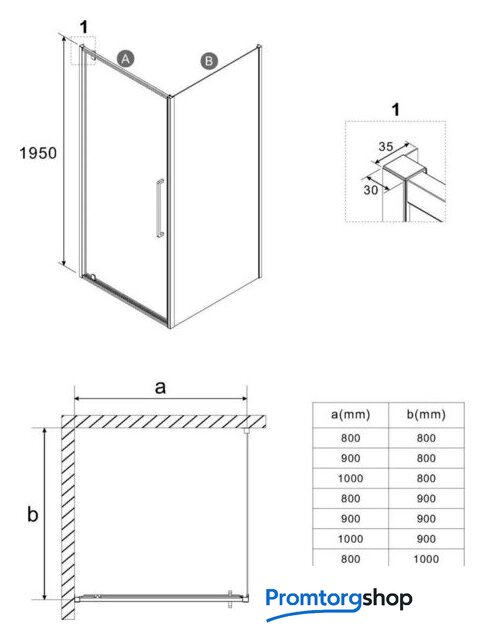 1
A
B
1950

1
35
30

a
b

| a(mm) | b(mm) |
|---|---|
| 800 | 800 |
| 900 | 800 |
| 1000 | 800 |
| 800 | 900 |
| 900 | 900 |
| 1000 | 900 |
| 800 | 1000 |

Promtorgshop