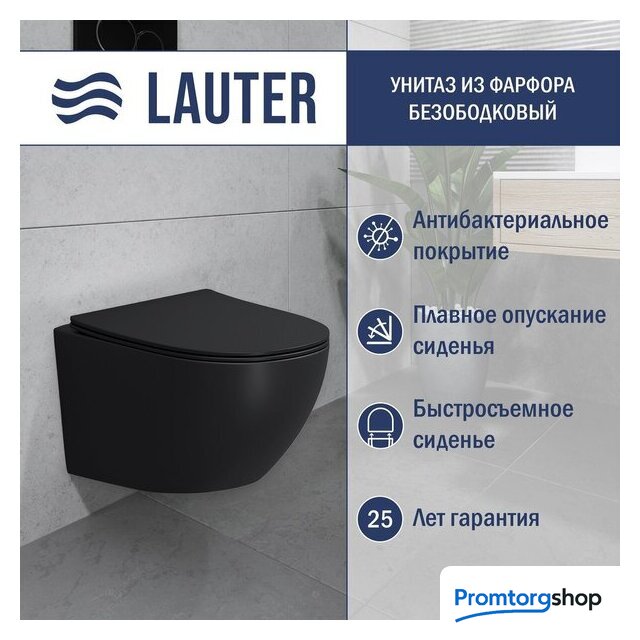 LAUTER

УНИТАЗ ИЗ ФАРФОРА БЕЗОБОДКОВЫЙ

Антибактериальное покрытие

Плавное опускание сиденья

Быстросъемное сиденье

25 Лет гарантия

Promtorgshop