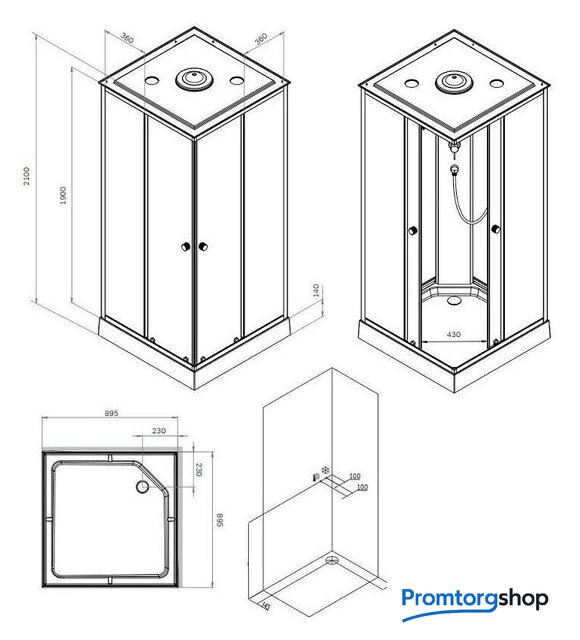 360
360
2100
1900
140
430
895
230
230
895
100
100
145
Promtorgshop