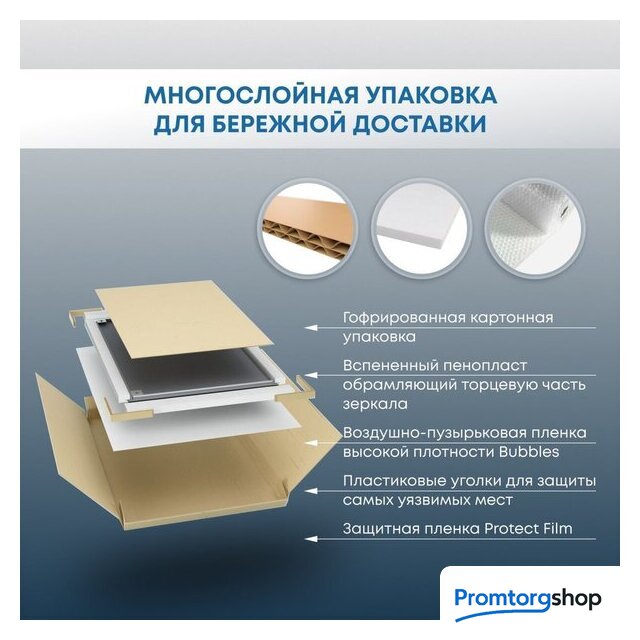 МНОГОСЛОЙНАЯ УПАКОВКА
ДЛЯ БЕРЕЖНОЙ ДОСТАВКИ

Гофрированная картонная упаковка

Вспененный пенопласт обрамляющий торцевую часть зеркала

Воздушно-пузырьковая пленка высокой плотности Bubbles

Пластиковые уголки для защиты самых уязвимых мест

Защитная пленка Protect Film

Promtorgshop